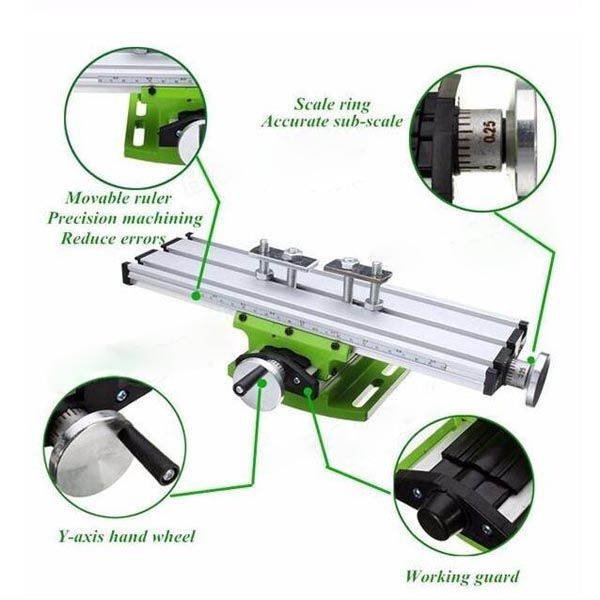 Scale ring
Accurate sub-scale

0.25

Movable ruler
Precision machining
Reduce errors

Y-axis hand wheel

Working guard